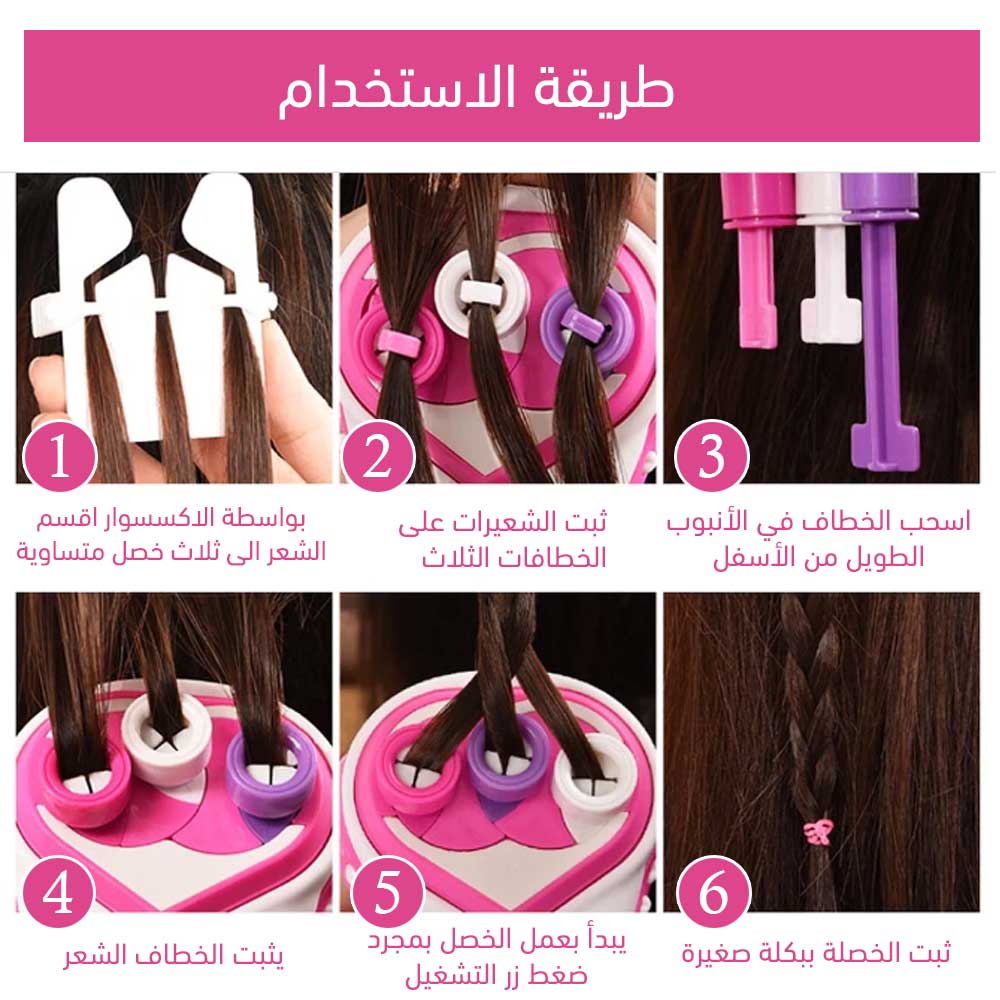 طريقة الاستخدام

1
بواسطة الاكسسوار اقسم الشعر الى ثلاث خصل متساوية

2
ثبت الشعيرات على الخطافات الثلاث

3
اسحب الخطاف في الأنبوب الطويل من الأسفل

4
يثبت الخطاف الشعر

5
يبدأ بعمل الخصل بمجرد ضغط زر التشغيل

6
ثبت الخصلة ببكلة صغيرة