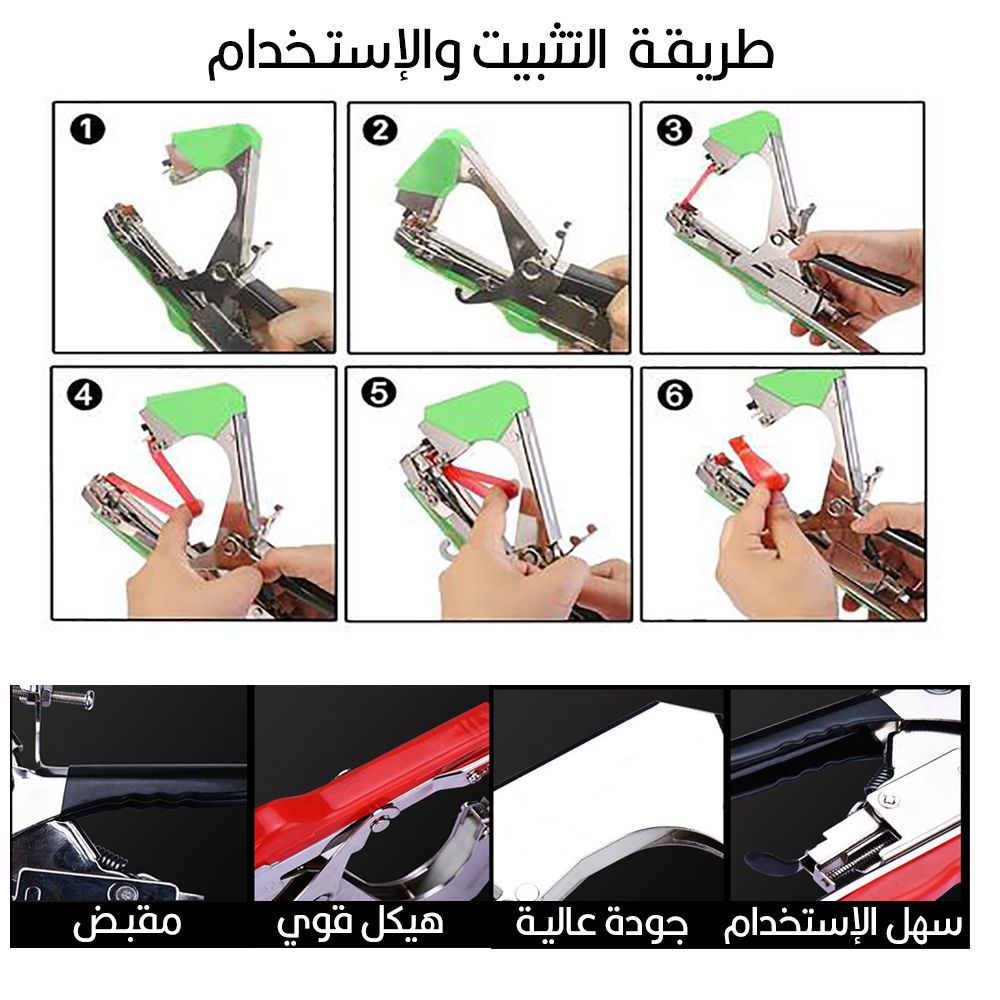 طريقة التثبيت والإستخدام

1

2

3

4

5

6

سهل الإستخدام

جودة عالية

هيكل قوي

مقبض