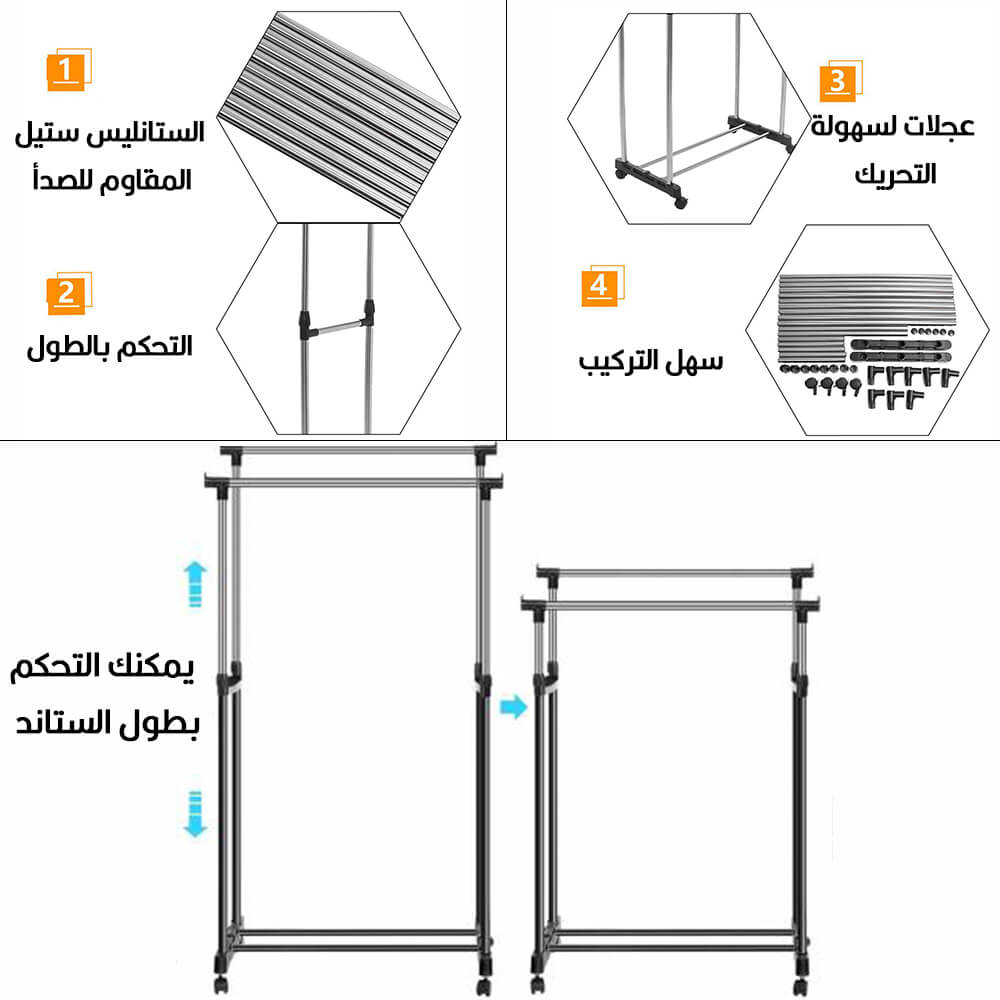 1
الستانليس ستيل المقاوم للصدأ

2
التحكم بالطول

3
عجلات لسهولة التحريك

4
سهل التركيب

يمكنك التحكم بطول الستاند