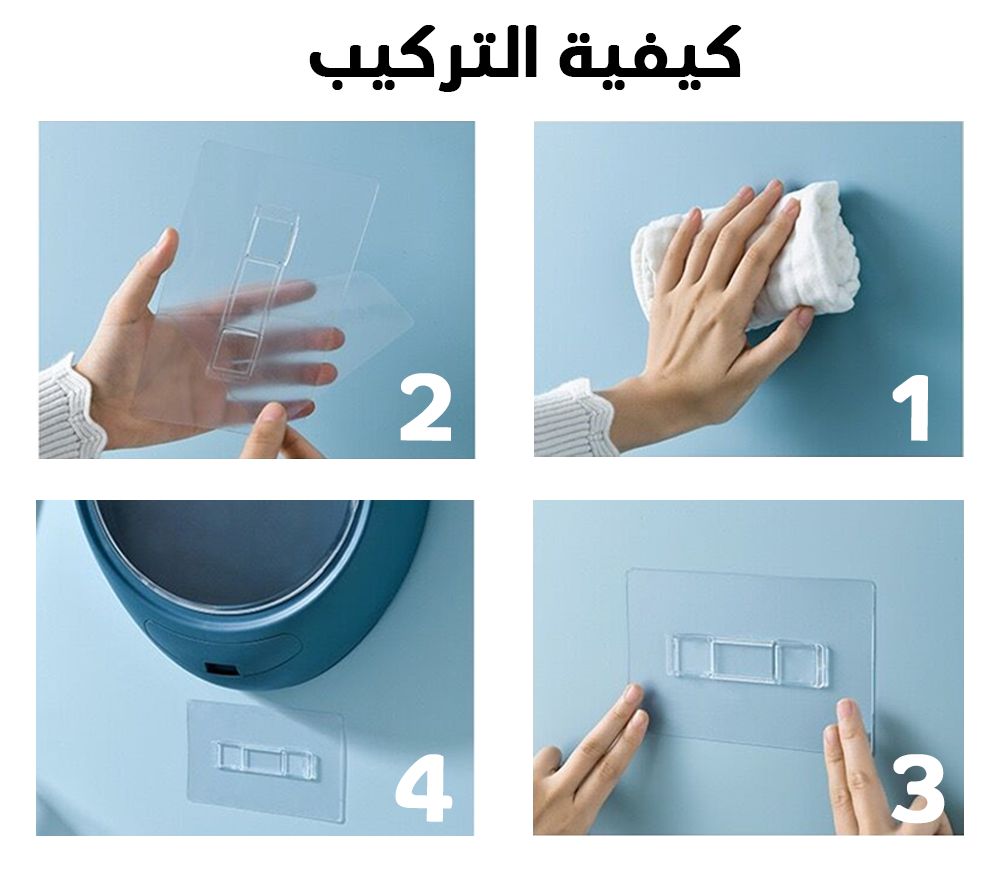 كيفية التركيب

1

2

3

4