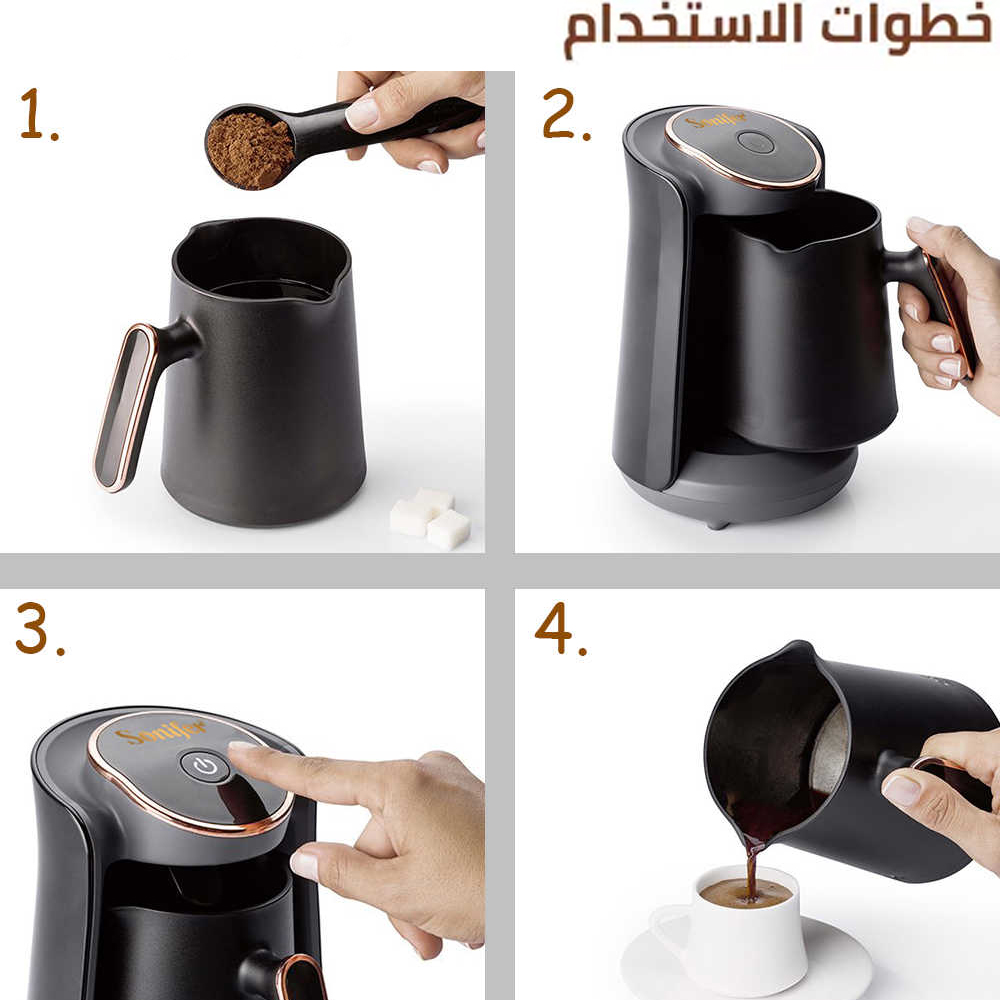 خطوات الاستخدام

1.

2.

Sonifer

3.

Sonifer

4.