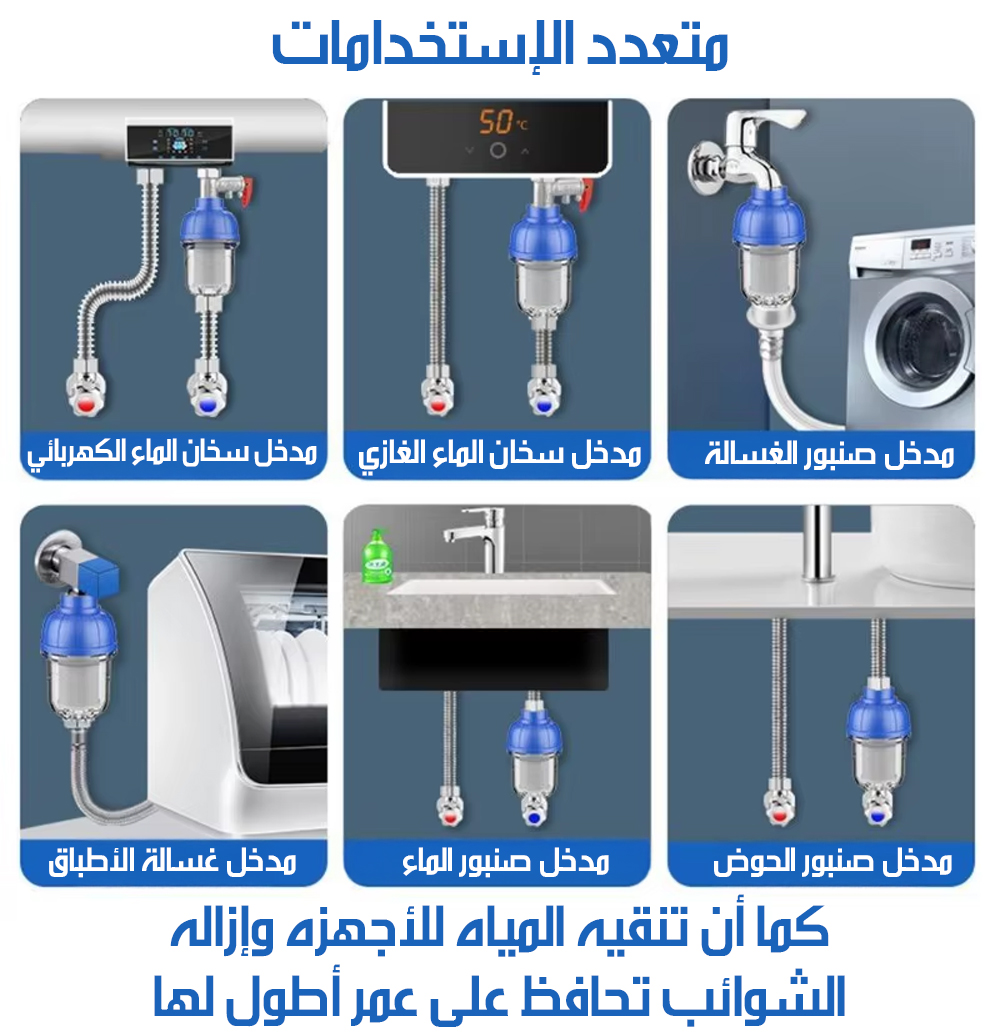 متعدد الإستخدامات

50°C

مدخل صنبور الغسالة

مدخل سخان الماء الغازي

مدخل سخان الماء الكهربائي

مدخل صنبور الحوض

مدخل صنبور الماء

مدخل غسالة الأطباق

كما أن تنقيه المياه للأجهزه وإزاله الشوائب تحافظ على عمر أطول لها