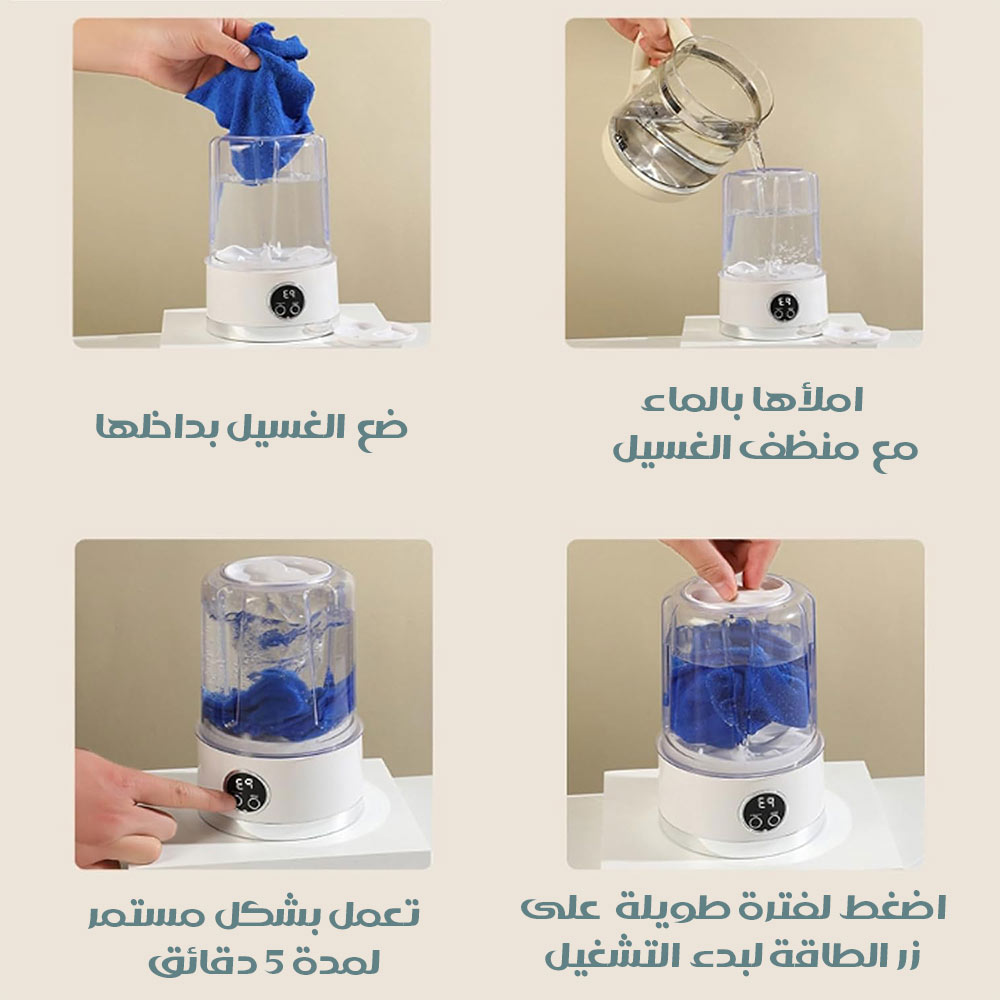 املأها بالماء
مع منظف الغسيل

ضع الغسيل بداخلها

اضغط لفترة طويلة على
زر الطاقة لبدء التشغيل

تعمل بشكل مستمر
لمدة 5 دقائق